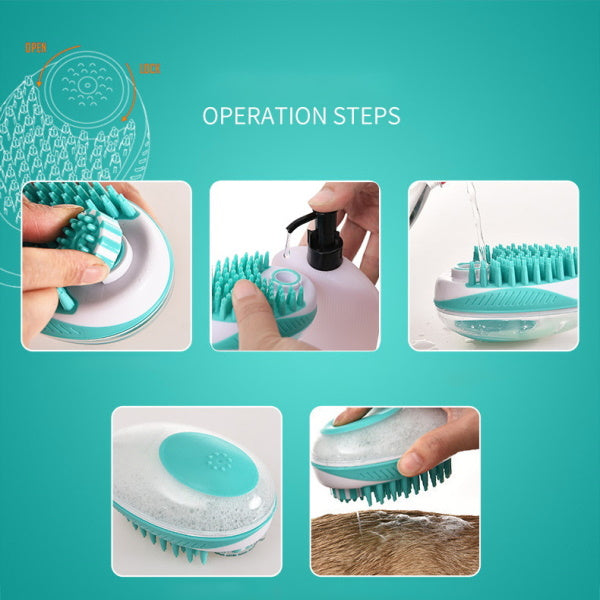 OPEN
LOCK
OPERATION STEPS